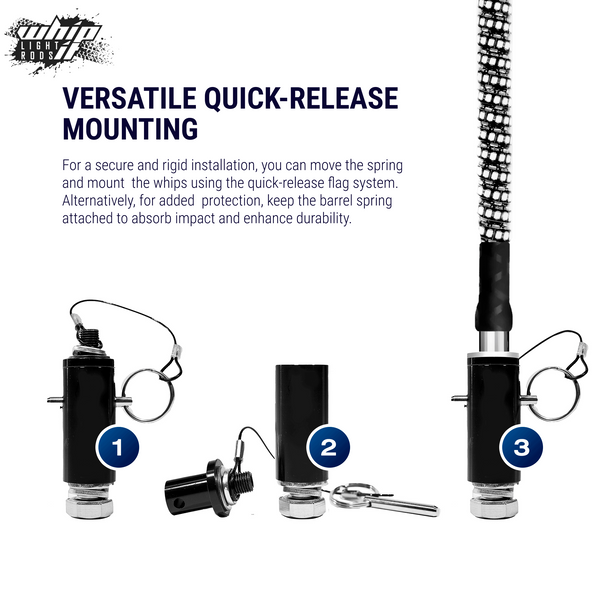 whip LIGHT RODS

VERSATILE QUICK-RELEASE MOUNTING

For a secure and rigid installation, you can move the spring and mount the whips using the quick-release flag system. Alternatively, for added protection, keep the barrel spring attached to absorb impact and enhance durability.

1

2

3