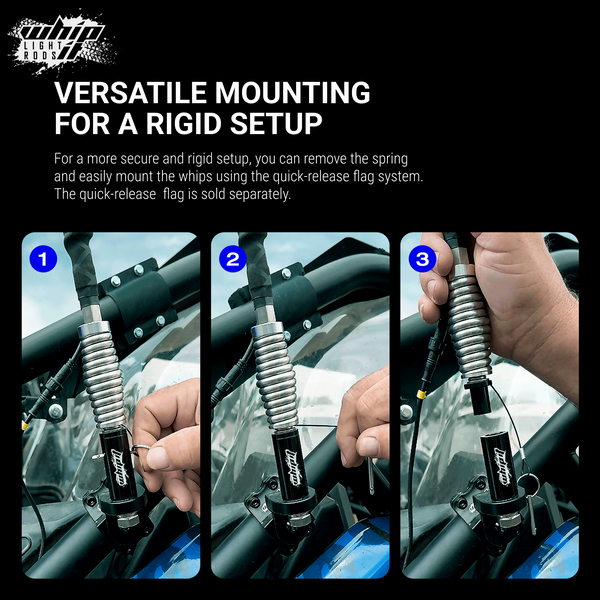 whip LIGHT RODS

VERSATILE MOUNTING FOR A RIGID SETUP

For a more secure and rigid setup, you can remove the spring and easily mount the whips using the quick-release flag system. The quick-release  flag is sold separately.

1

whip

2

whip

3

whip